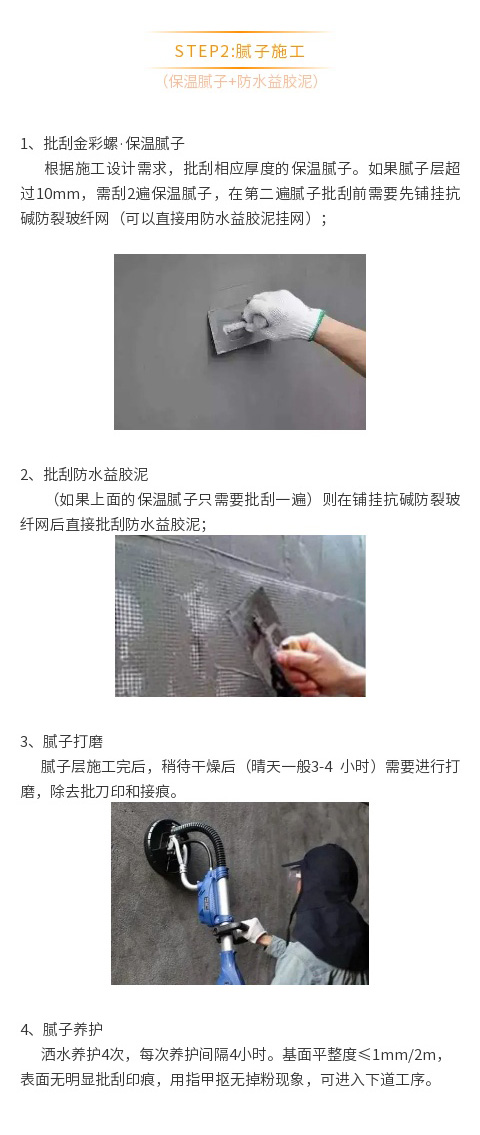 STEP2:腻子施工
（保温腻子+防水益胶泥）

1、批刮金彩螺·保温腻子
根据施工设计需求，批刮相应厚度的保温腻子。如果腻子层超过10mm，需刮2遍保温腻子，在第二遍腻子批刮前需要先铺挂抗碱防裂玻纤网（可以直接用防水益胶泥挂网）；

2、批刮防水益胶泥
（如果上面的保温腻子只需要批刮一遍）则在铺挂抗碱防裂玻纤网后直接批刮防水益胶泥；

3、腻子打磨
腻子层施工完后，稍待干燥后（晴天一般3-4 小时）需要进行打磨，除去批刀印和接痕。

4、腻子养护
洒水养护4次，每次养护间隔4小时。基面平整度≤1mm/2m，表面无明显批刮印痕，用指甲抠无掉粉现象，可进入下道工序。